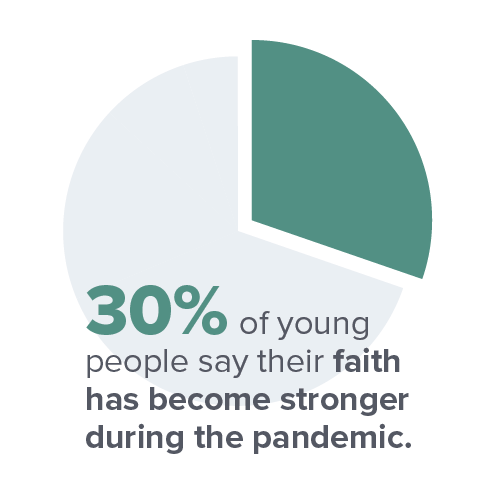 30% of young people say their faith has become stronger during the pandemic.