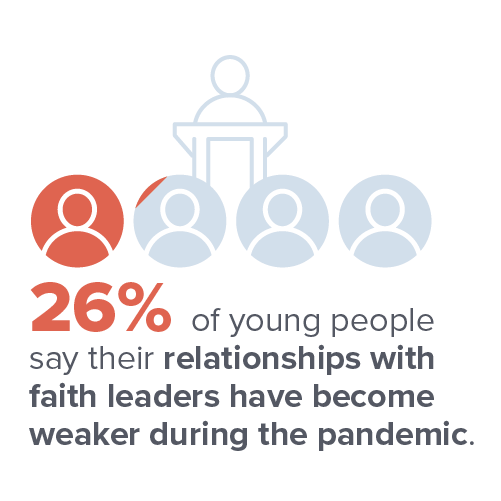 26% of young people say their relationships with faith leaders have become weaker during the pandemic.