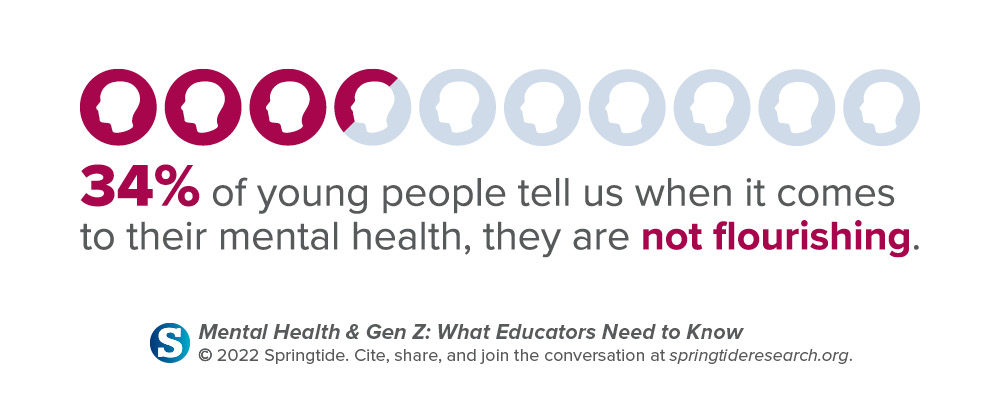 34% of young people tell us when it comes to their mental health, they are not flourishing.

S Mental Health & Gen Z: What Educators Need to Know
© 2022 Springtide. Cite, share, and join the conversation at springtideresearch.org.